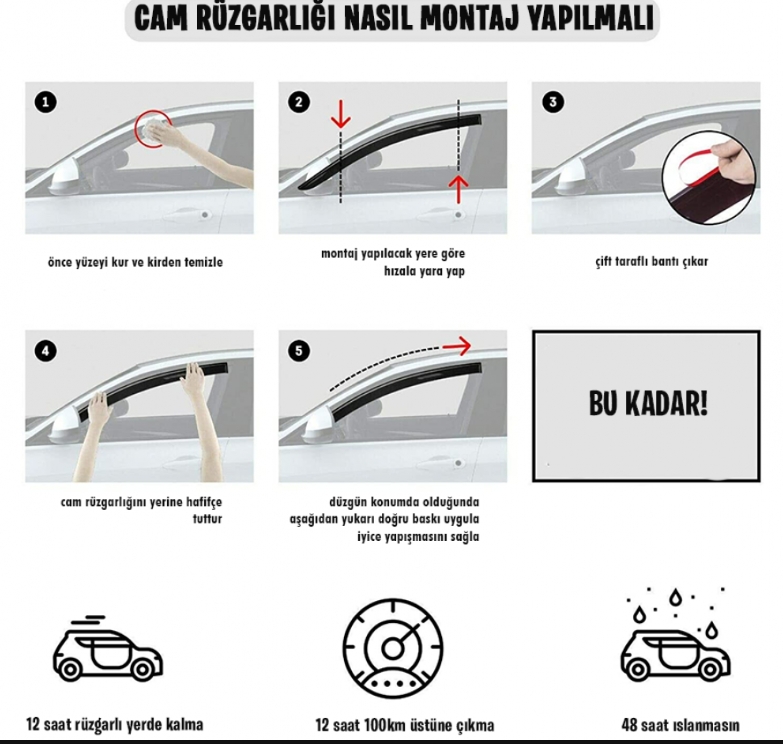 CAM RÜZGARLIĞI NASIL MONTAJ YAPILMALI

1

önce yüzeyi kur ve kirden temizle

2

montaj yapılacak yere göre hızala yara yap

3

çift taraflı bantı çıkar

4

cam rüzgarlığını yerine hafifçe tuttur

5

düzgün konumda olduğunda aşağıdan yukarı doğru baskı uygula iyice yapışmasını sağla

BU KADAR!

12 saat rüzgarlı yerde kalma

12 saat 100km üstüne çıkma

48 saat ıslanmasın