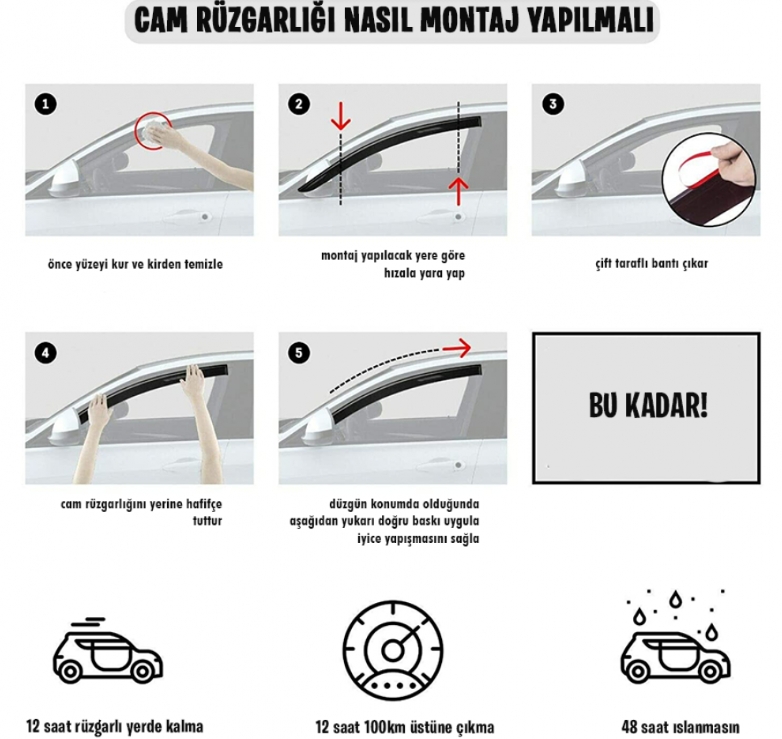 CAM RÜZGARLIĞI NASIL MONTAJ YAPILMALI

1

önce yüzeyi kur ve kirden temizle

2

montaj yapılacak yere göre hızala yara yap

3

çift taraflı bantı çıkar

4

cam rüzgarlığını yerine hafifçe tuttur

5

düzgün konumda olduğunda aşağıdan yukarı doğru baskı uygula iyice yapışmasını sağla

BU KADAR!

12 saat rüzgarlı yerde kalma

12 saat 100km üstüne çıkma

48 saat ıslanmasın