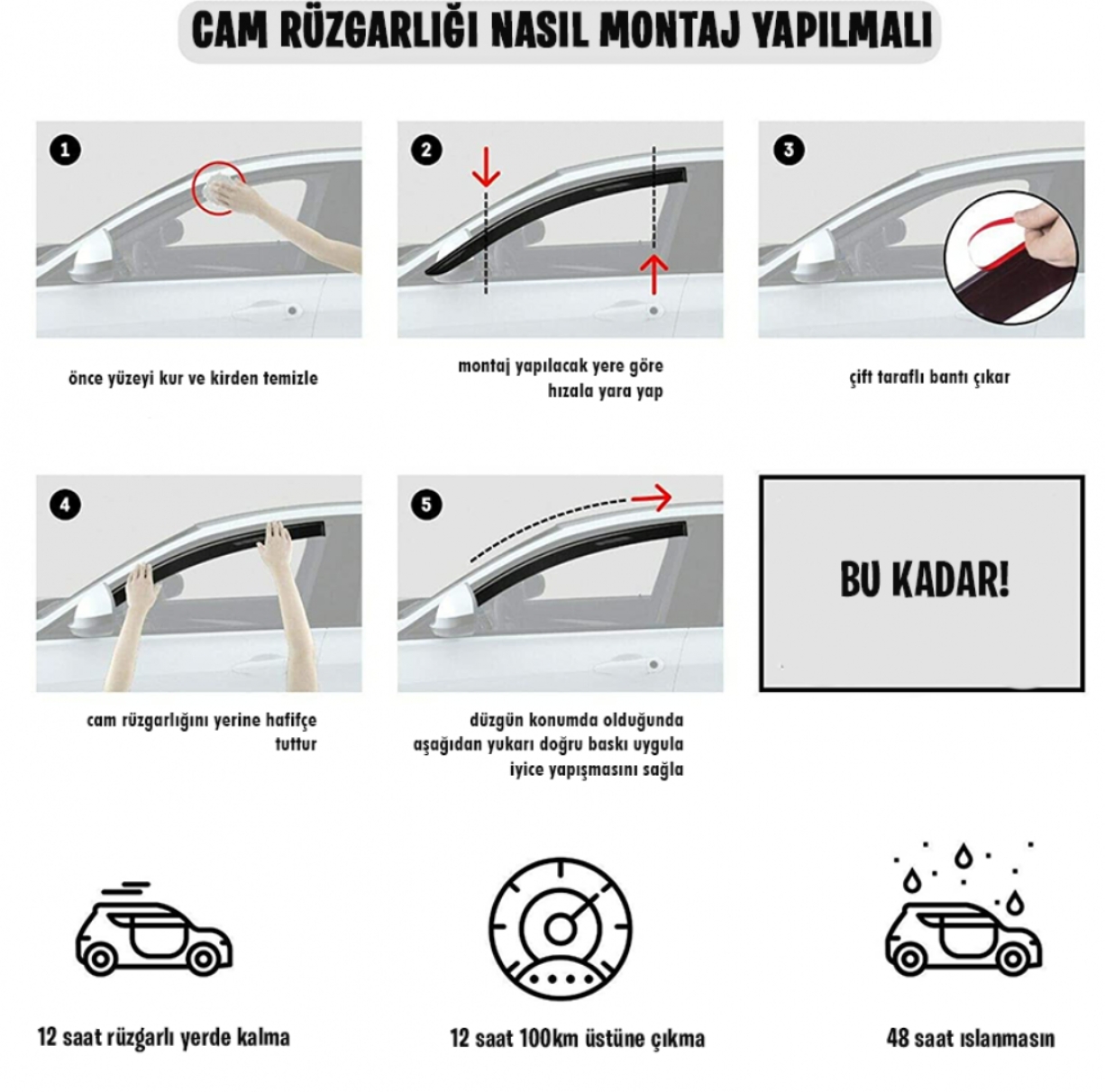 CAM RÜZGARLIĞI NASIL MONTAJ YAPILMALI

1

önce yüzeyi kur ve kirden temizle

2

montaj yapılacak yere göre hızala yara yap

3

çift taraflı bantı çıkar

4

cam rüzgarlığını yerine hafifçe tuttur

5

düzgün konumda olduğunda aşağıdan yukarı doğru baskı uygula iyice yapışmasını sağla

BU KADAR!

12 saat rüzgarlı yerde kalma

12 saat 100km üstüne çıkma

48 saat ıslanmasın